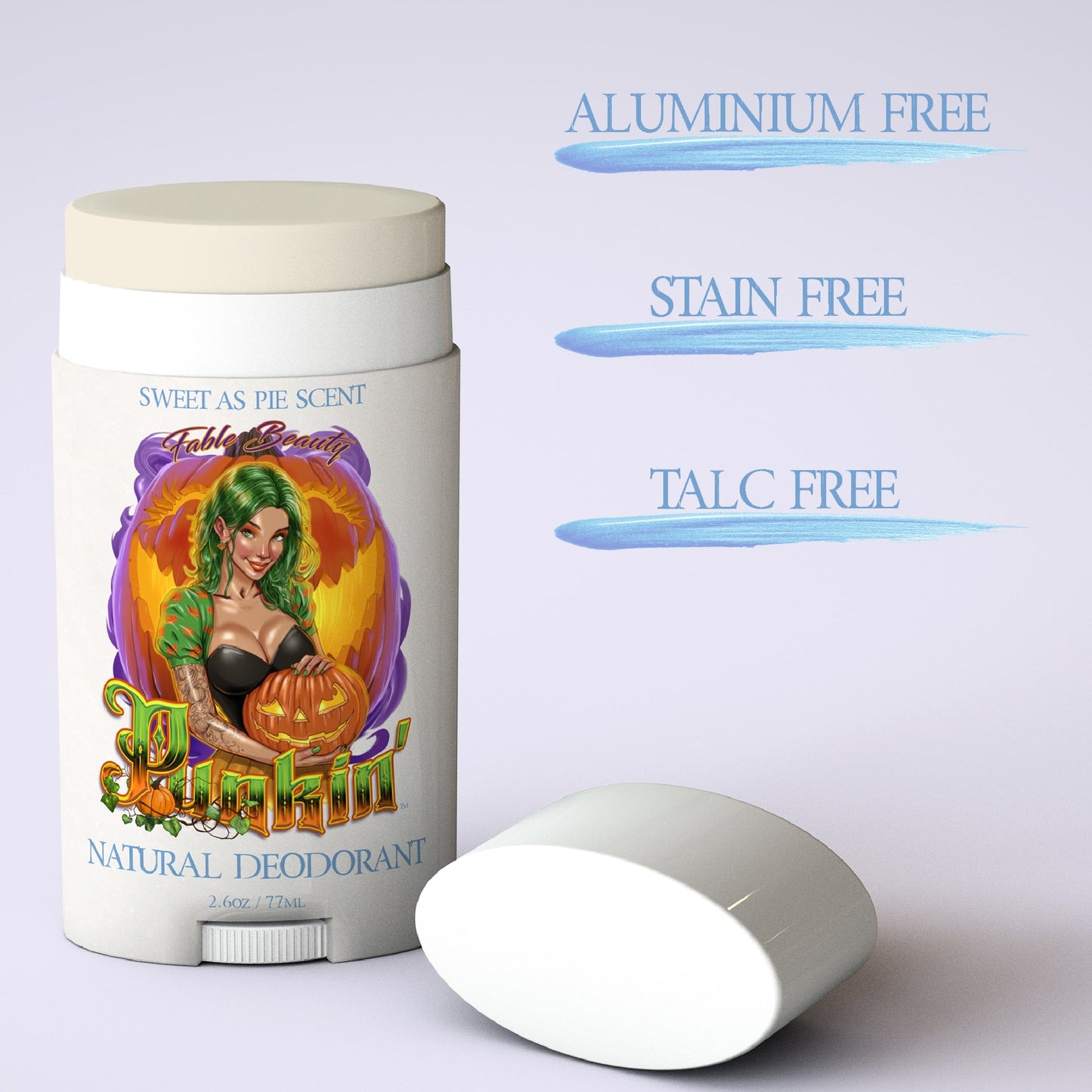 SWEET AS PIE SCENT

Fable Beauty

Punkin'™

NATURAL DEODORANT

2.6oz / 77ml

ALUMINIUM FREE

STAIN FREE

TALC FREE