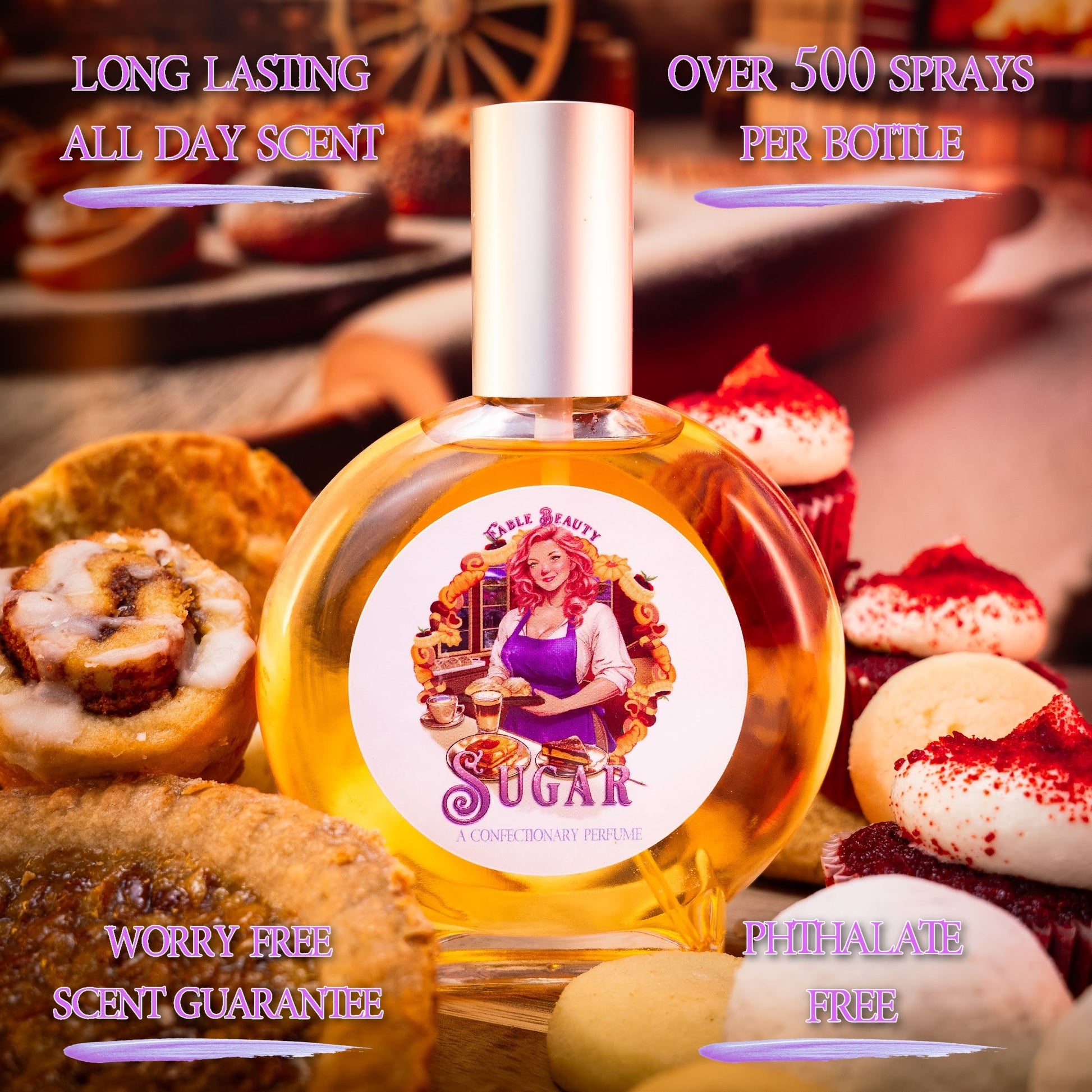 LONG LASTING
ALL DAY SCENT

OVER 500 SPRAYS
PER BOTTLE

FABLE BEAUTY

SUGAR

A CONFECTIONARY PERFUME

WORRY FREE
SCENT GUARANTEE

PHTHALATE
FREE