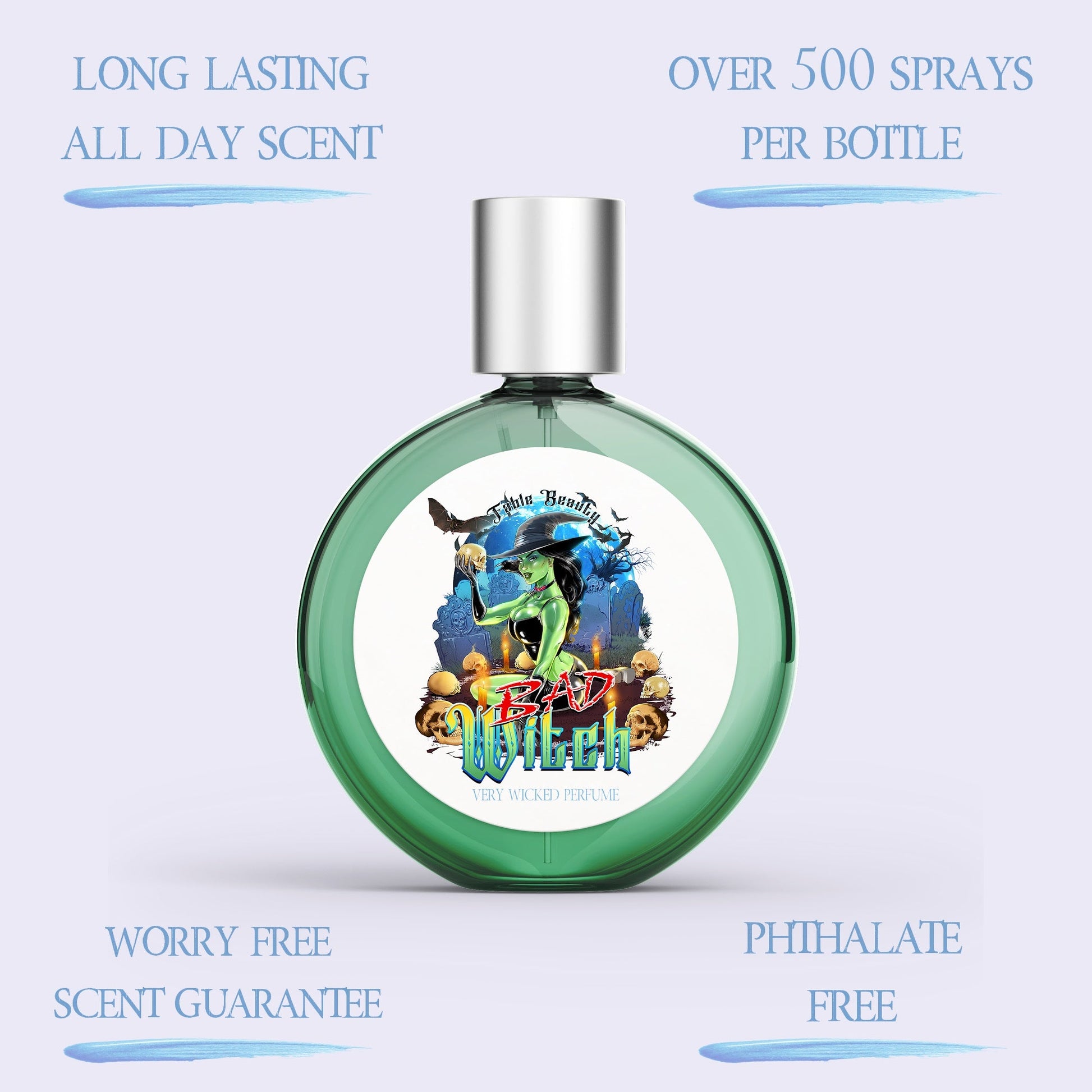 LONG LASTING
ALL DAY SCENT

OVER 500 SPRAYS
PER BOTTLE

Fable Beauty

BAD
Witch

VERY WICKED PERFUME

WORRY FREE
SCENT GUARANTEE

PHTHALATE
FREE