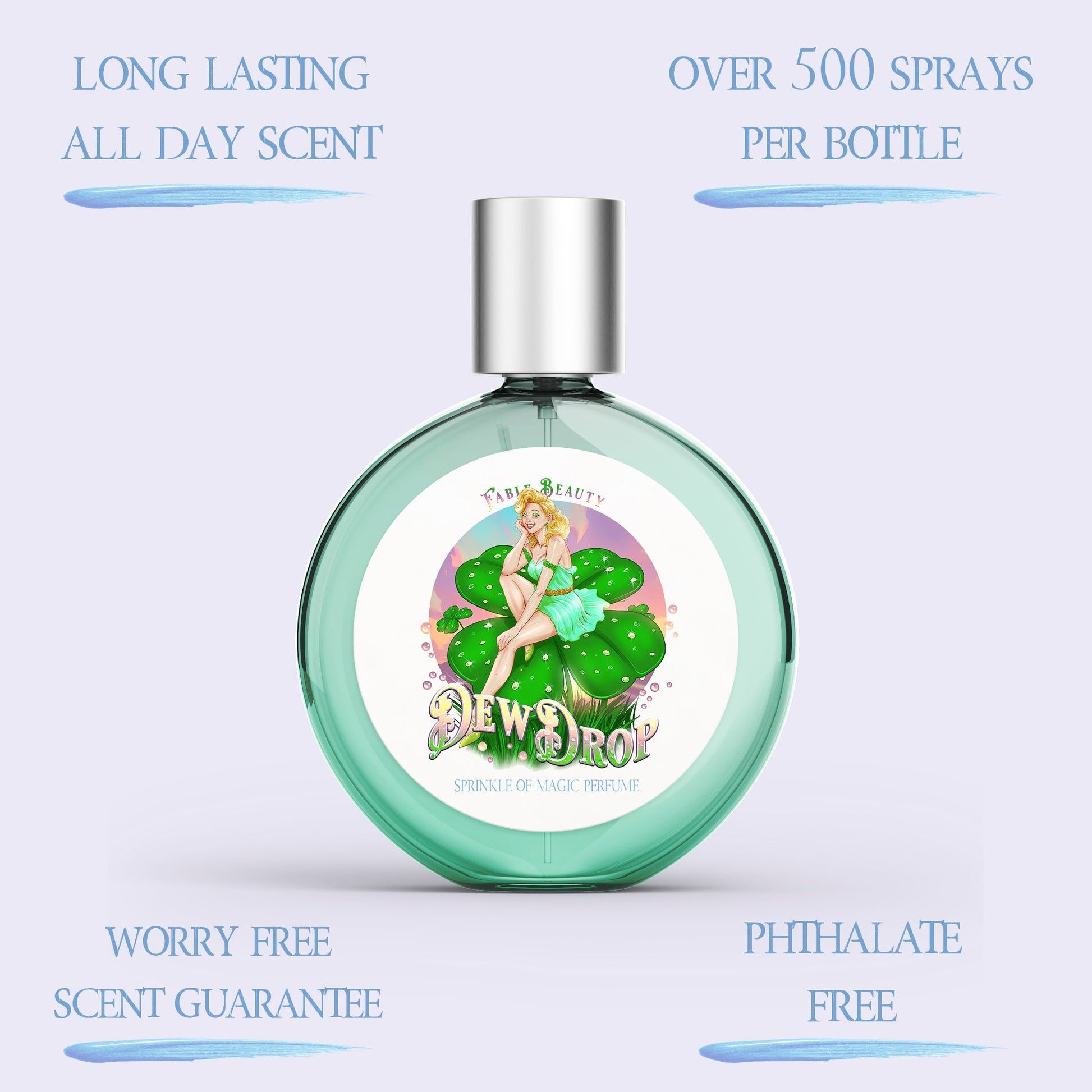 LONG LASTING
ALL DAY SCENT

OVER 500 SPRAYS
PER BOTTLE

FABLE BEAUTY

DEW DROP

SPRINKLE OF MAGIC PERFUME

WORRY FREE
SCENT GUARANTEE

PHTHALATE
FREE