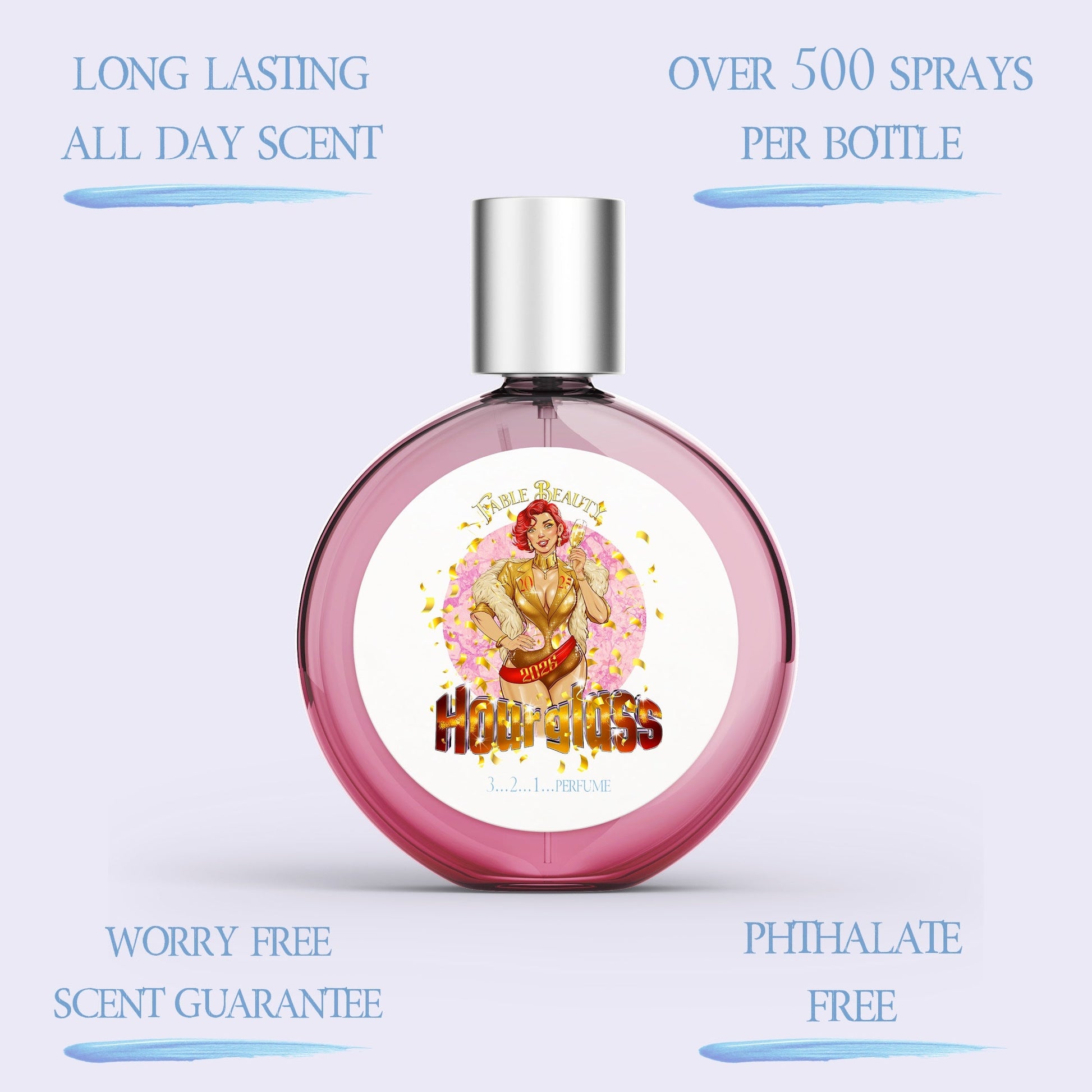 LONG LASTING
ALL DAY SCENT

OVER 500 SPRAYS
PER BOTTLE

FABLE BEAUTY

20 25

2025

Hourglass

3...2...1...PERFUME

WORRY FREE
SCENT GUARANTEE

PHTHALATE
FREE