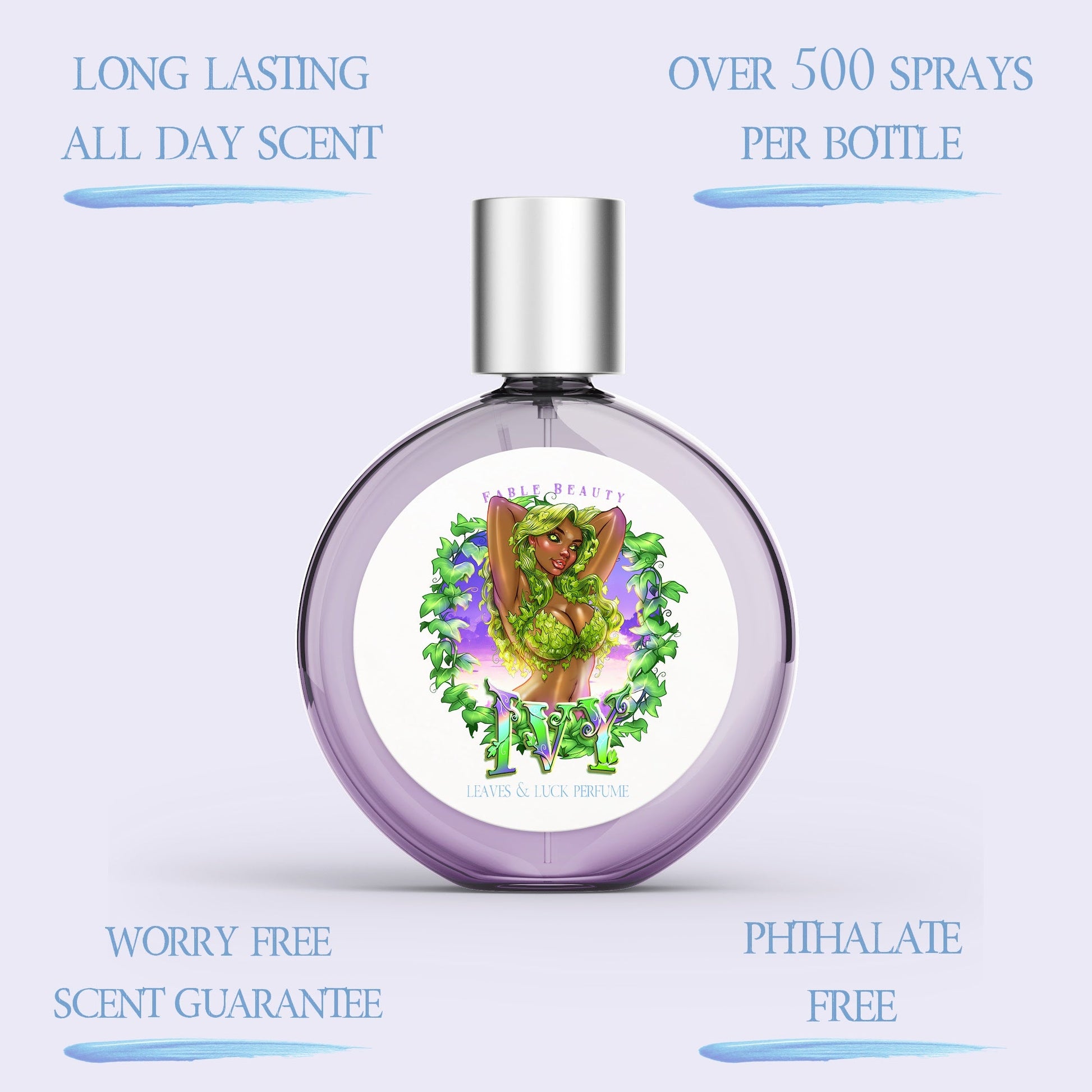 LONG LASTING
ALL DAY SCENT

OVER 500 SPRAYS
PER BOTTLE

FABLE BEAUTY

IVY

LEAVES & LUCK PERFUME

WORRY FREE
SCENT GUARANTEE

PHTHALATE
FREE