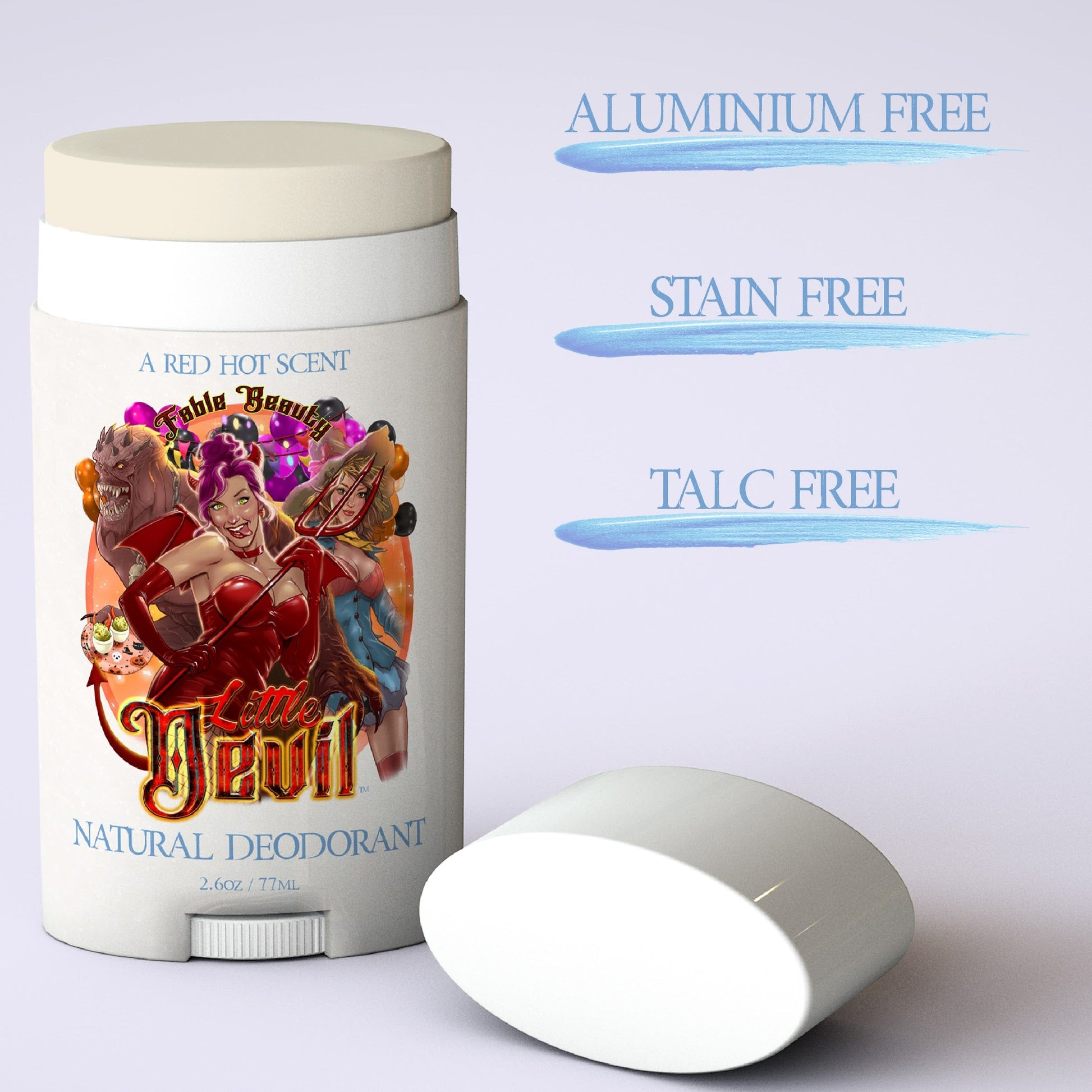 A RED HOT SCENT

Fable Beauty

Little Devil™

NATURAL DEODORANT

2.6oz / 77ml

ALUMINIUM FREE

STAIN FREE

TALC FREE