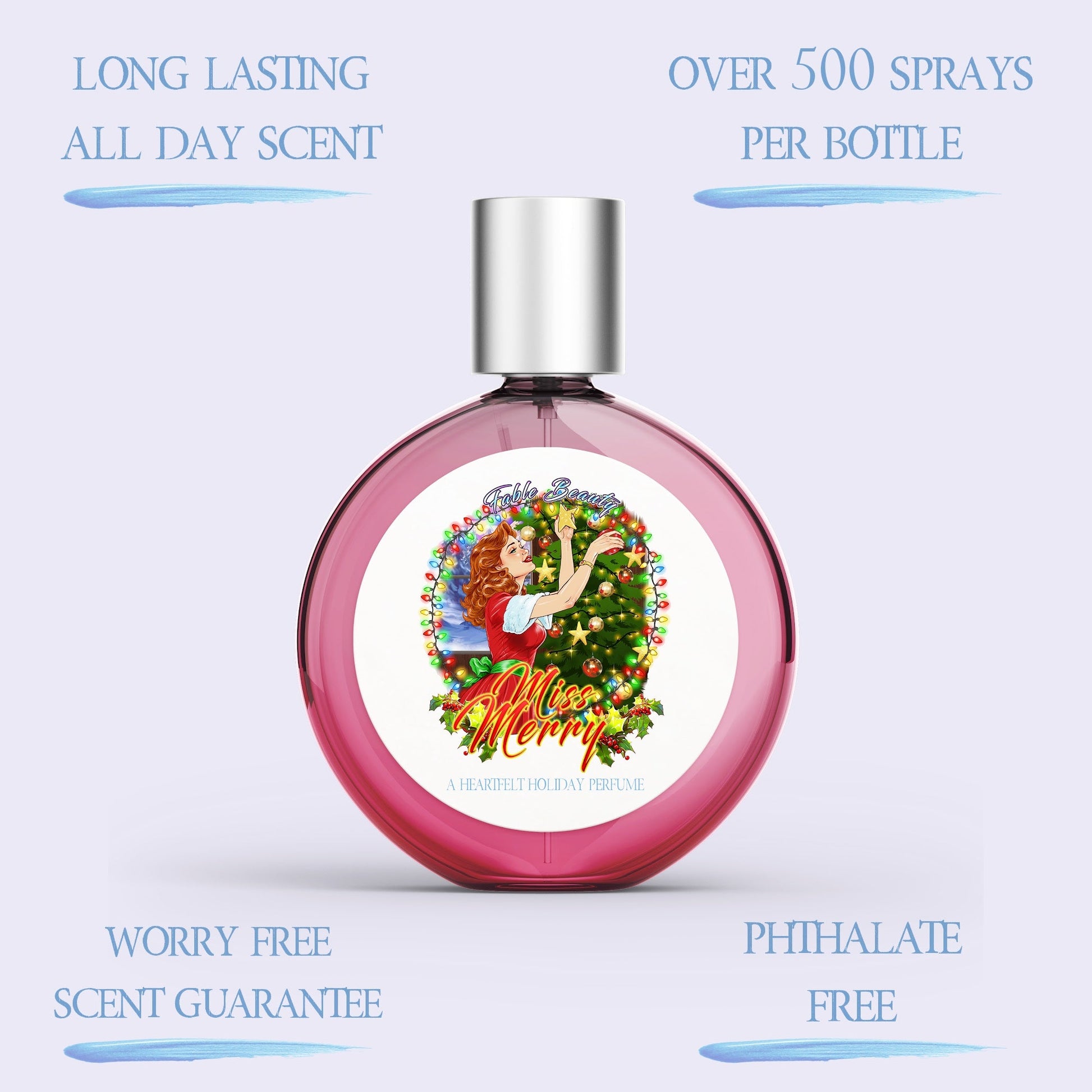 LONG LASTING ALL DAY SCENT

OVER 500 SPRAYS PER BOTTLE

Fable Beauty

Miss Merry

A HEARTFELT HOLIDAY PERFUME

WORRY FREE SCENT GUARANTEE

PHTHALATE FREE