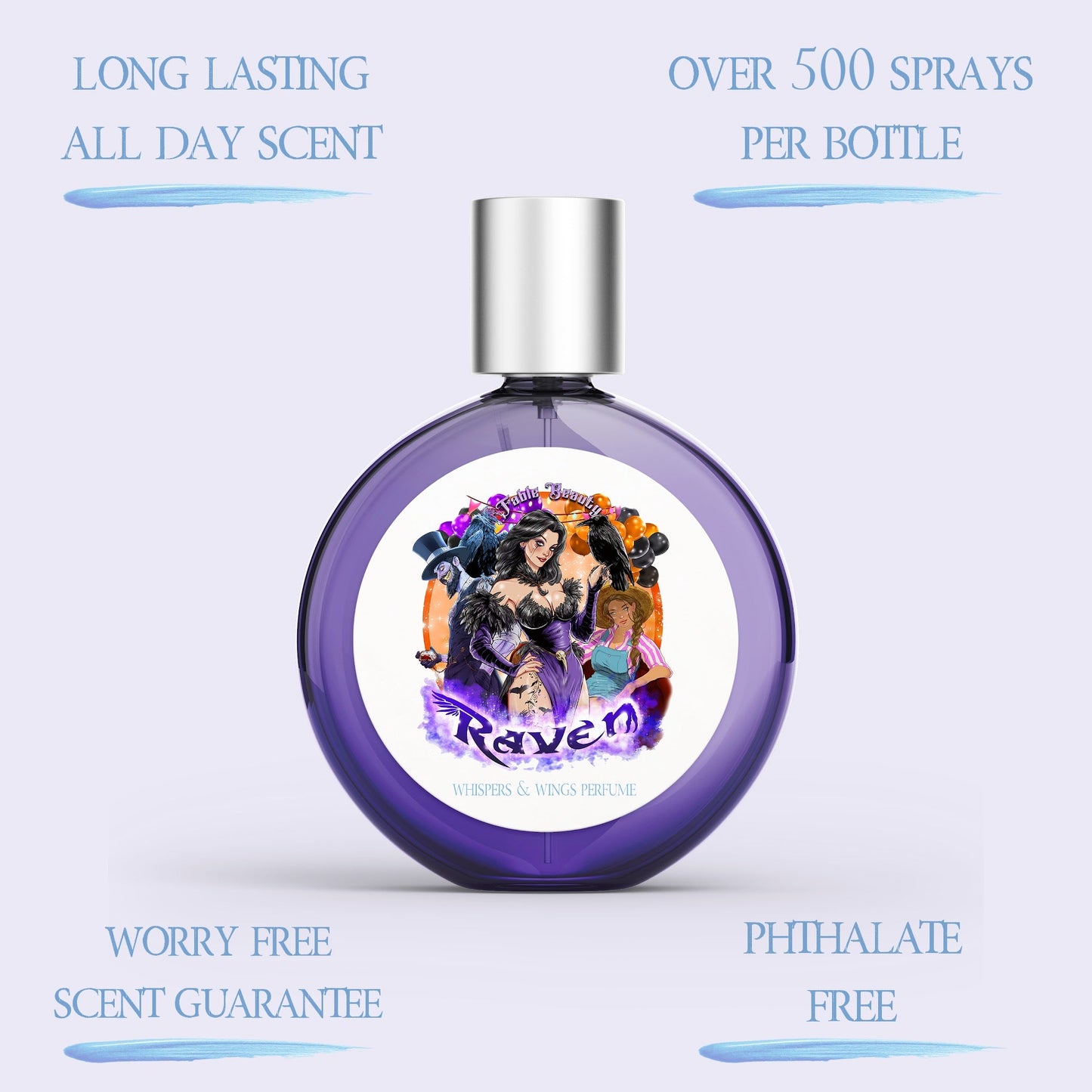 LONG LASTING
ALL DAY SCENT

OVER 500 SPRAYS
PER BOTTLE

Fable Beauty

Raven

WHISPERS & WINGS PERFUME

WORRY FREE
SCENT GUARANTEE

PHTHALATE
FREE