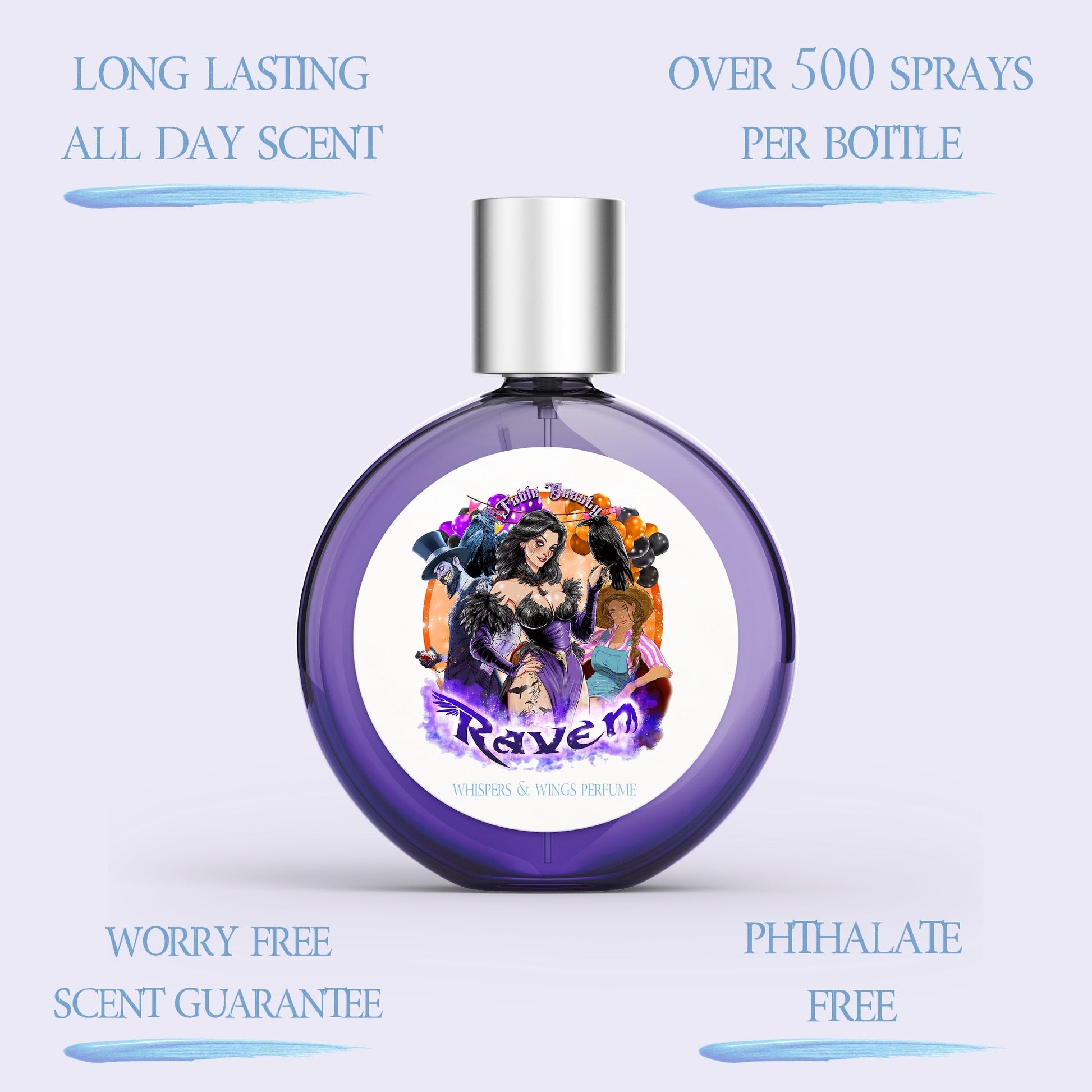 LONG LASTING
ALL DAY SCENT

OVER 500 SPRAYS
PER BOTTLE

Fable Beauty

Raven

WHISPERS & WINGS PERFUME

WORRY FREE
SCENT GUARANTEE

PHTHALATE
FREE