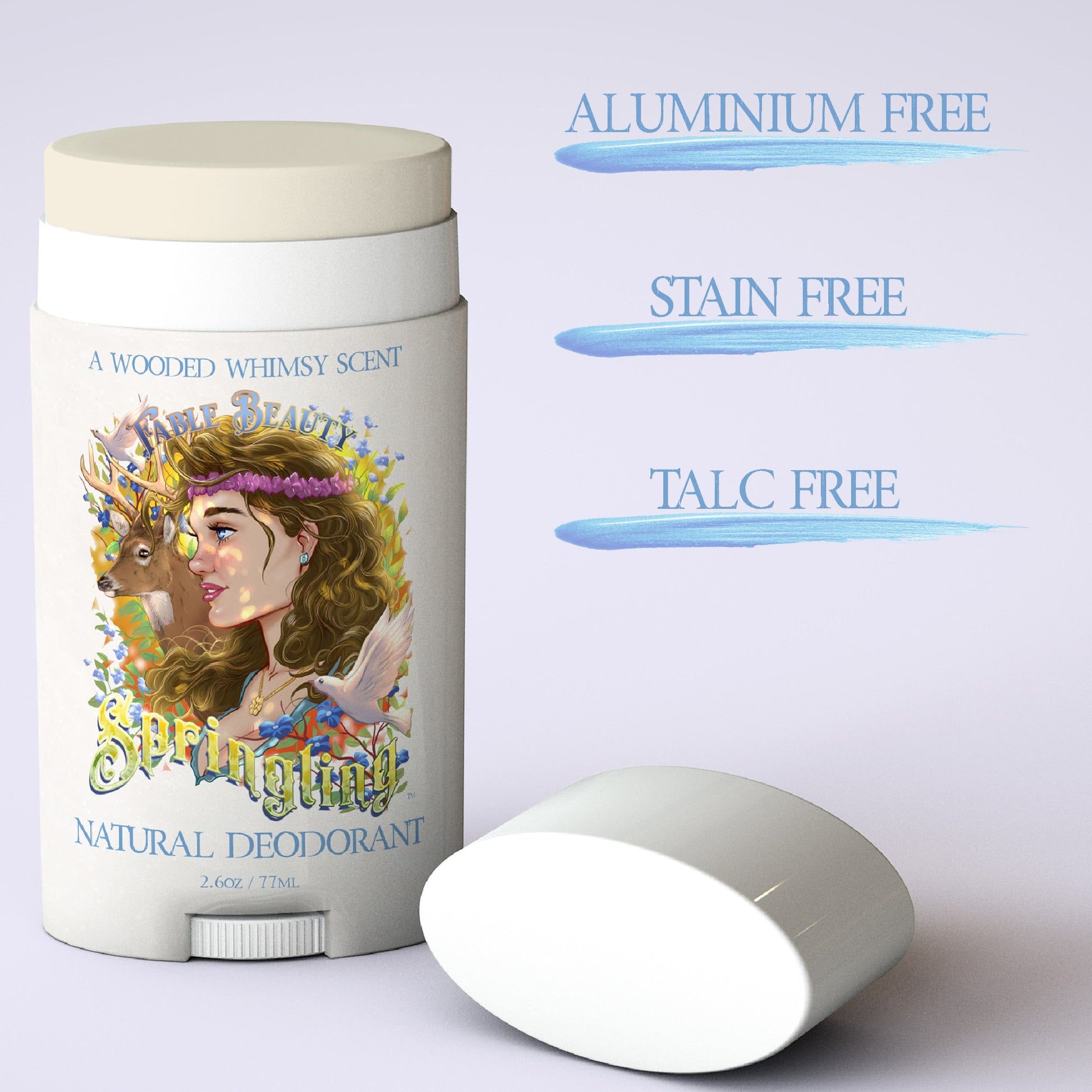 A WOODED WHIMSY SCENT

FABLE BEAUTY

Springling™

NATURAL DEODORANT

2.6oz / 77ml

ALUMINIUM FREE

STAIN FREE

TALC FREE