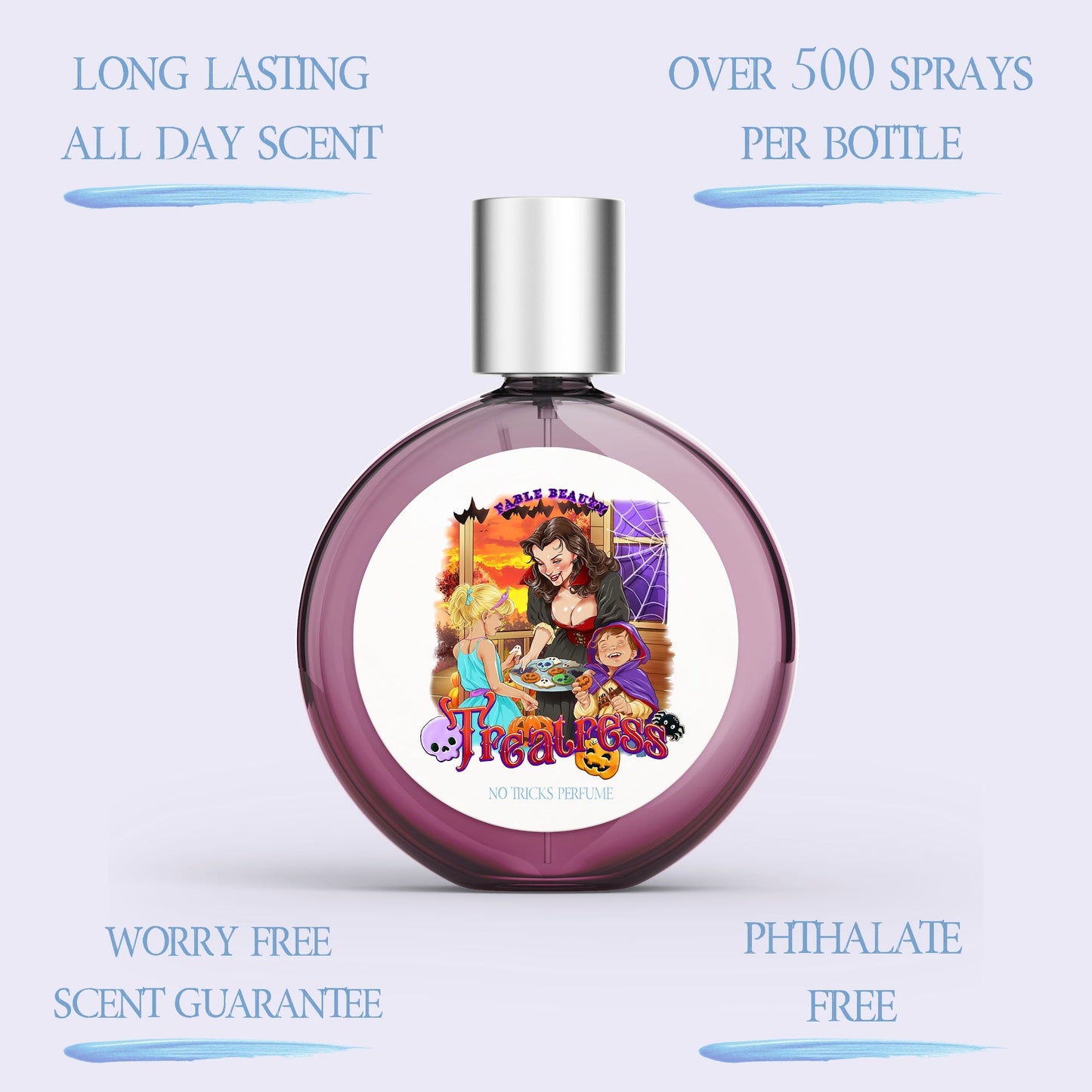 LONG LASTING
ALL DAY SCENT

OVER 500 SPRAYS
PER BOTTLE

FABLE BEAUTY

Treatress

NO TRICKS PERFUME

WORRY FREE
SCENT GUARANTEE

PHTHALATE
FREE